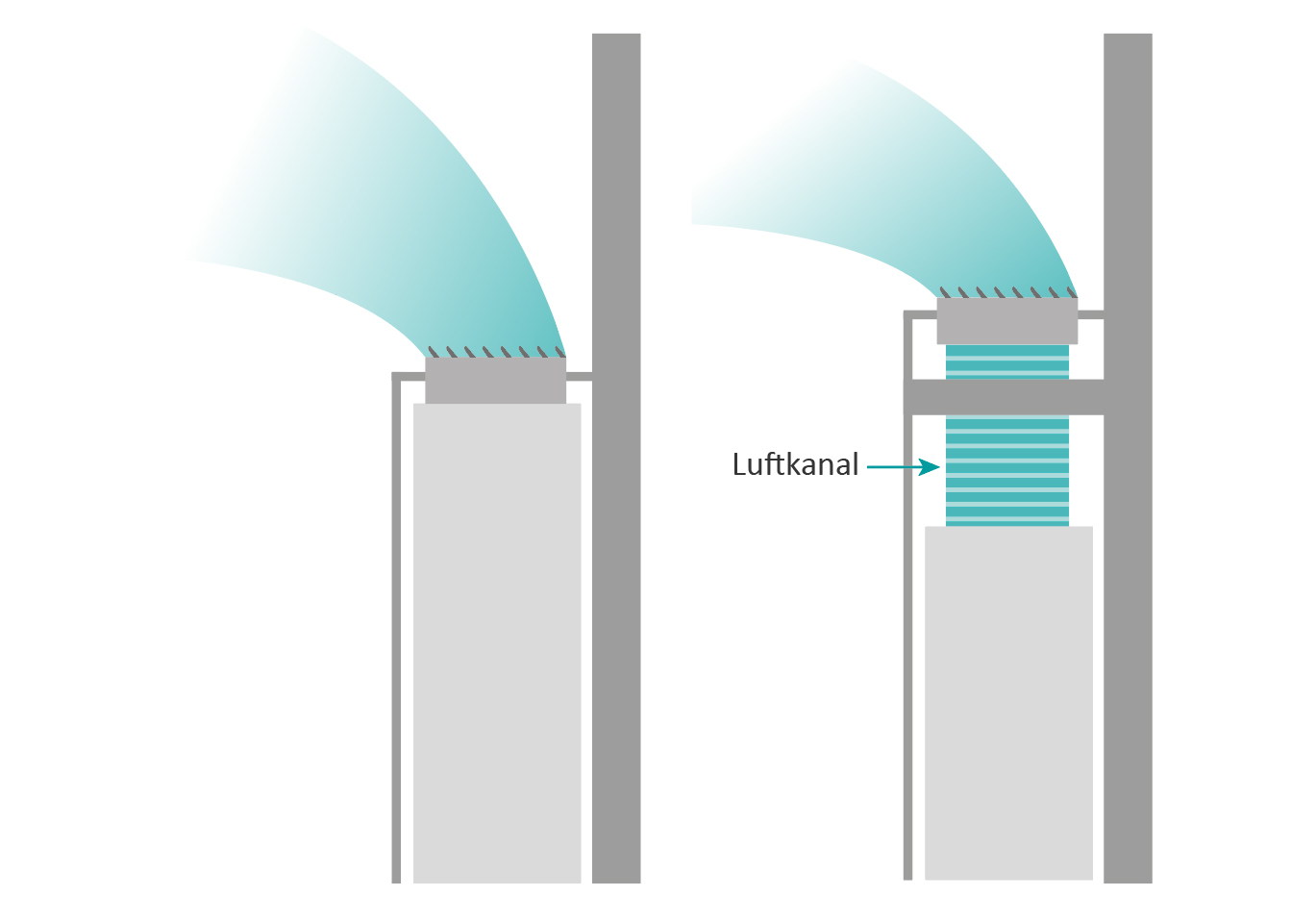 Luftkanal