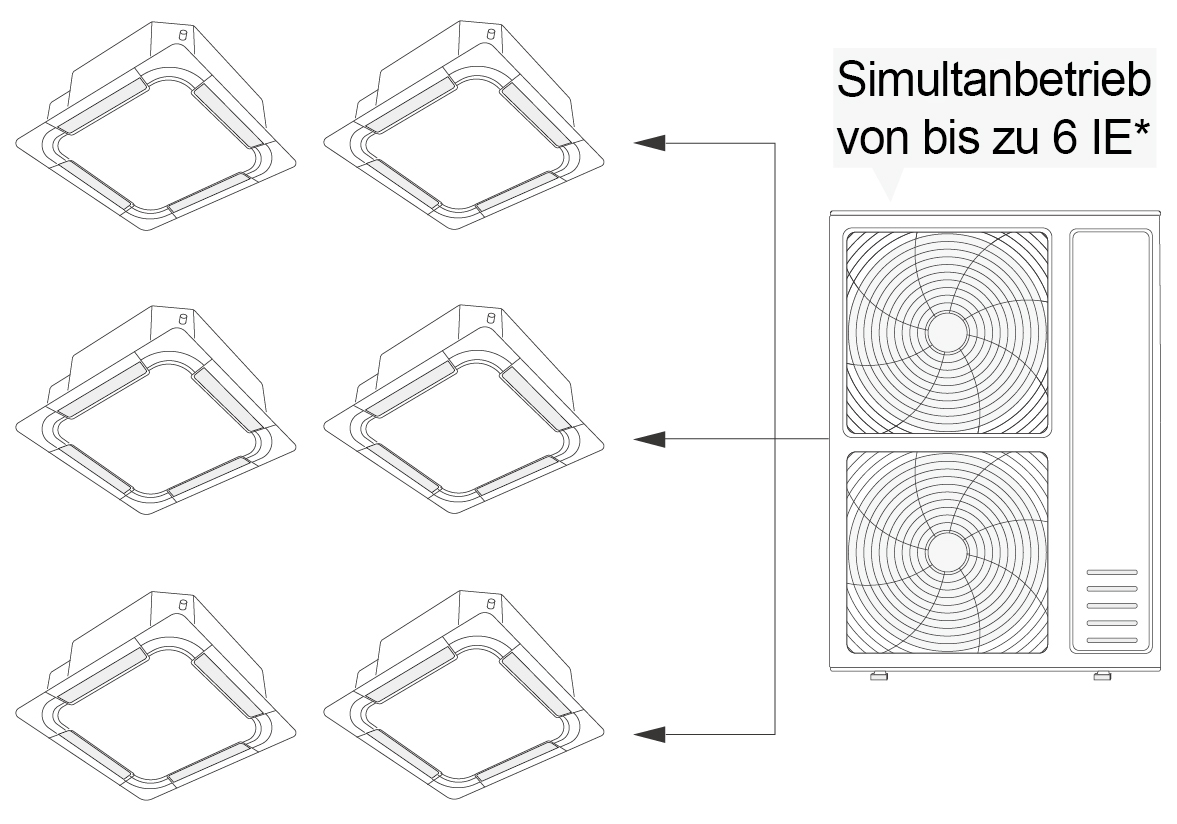 Simultanbetrieb
von bis zu 6 IE*